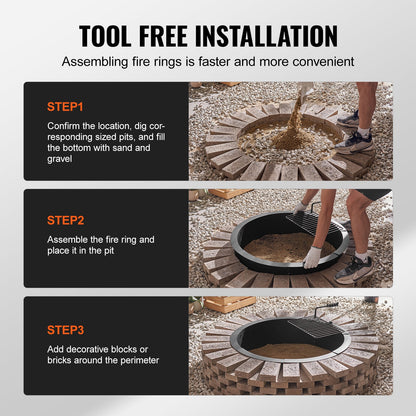 TOOL FREE INSTALLATION

Assembling fire rings is faster and more convenient

STEP1

Confirm the location, dig corresponding sized pits, and fill the bottom with sand and gravel

STEP2

Assemble the fire ring and place it in the pit

STEP3

Add decorative blocks or bricks around the perimeter