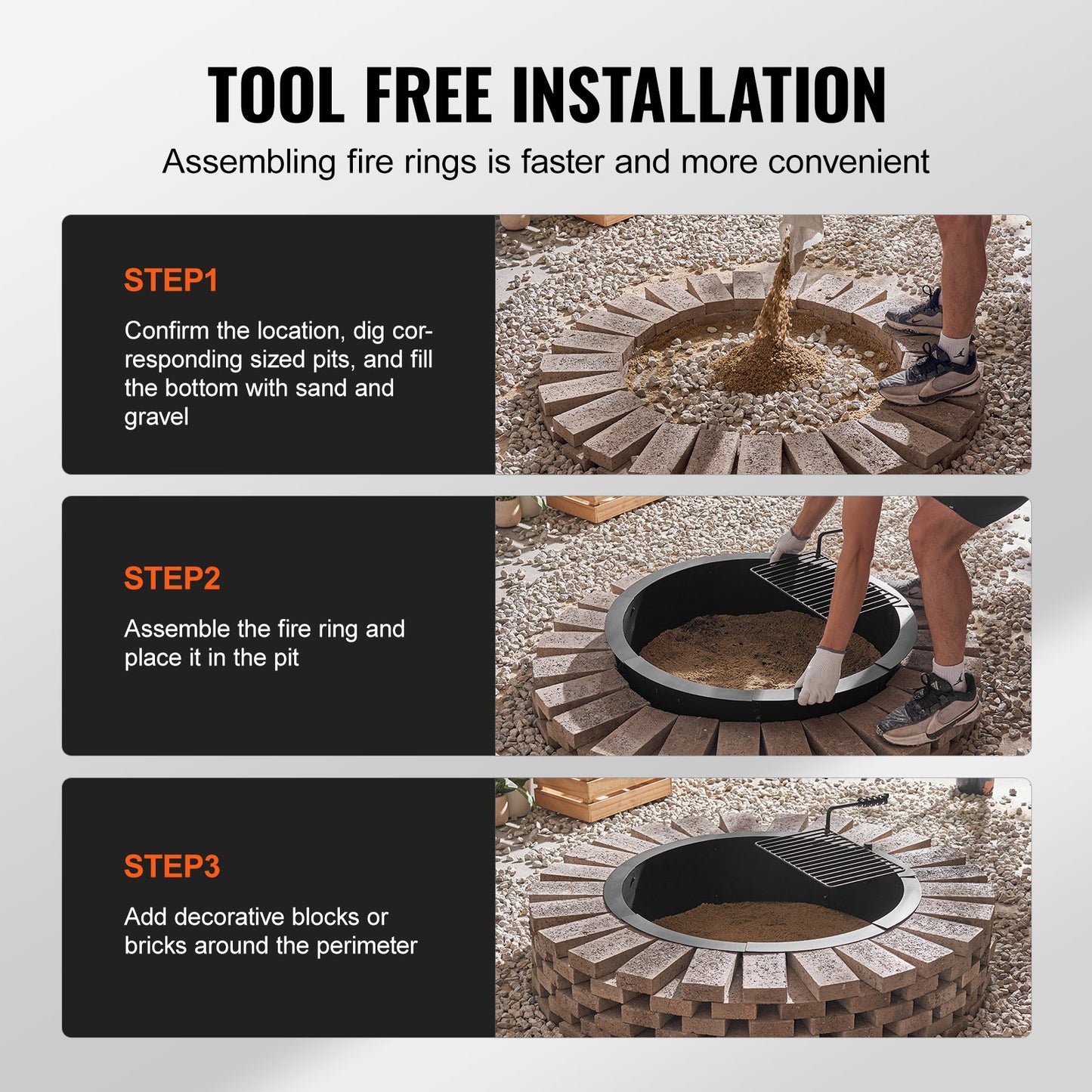 TOOL FREE INSTALLATION

Assembling fire rings is faster and more convenient

STEP1

Confirm the location, dig corresponding sized pits, and fill the bottom with sand and gravel

STEP2

Assemble the fire ring and place it in the pit

STEP3

Add decorative blocks or bricks around the perimeter