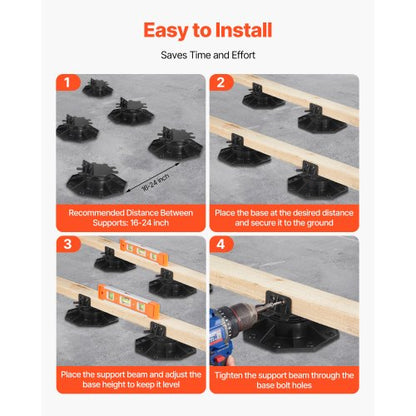 Easy to Install

Saves Time and Effort

1

16-24 inch

Recommended Distance Between Supports: 16-24 inch

2

Place the base at the desired distance and secure it to the ground

3

Place the support beam and adjust the base height to keep it level

4

Tighten the support beam through the base bolt holes