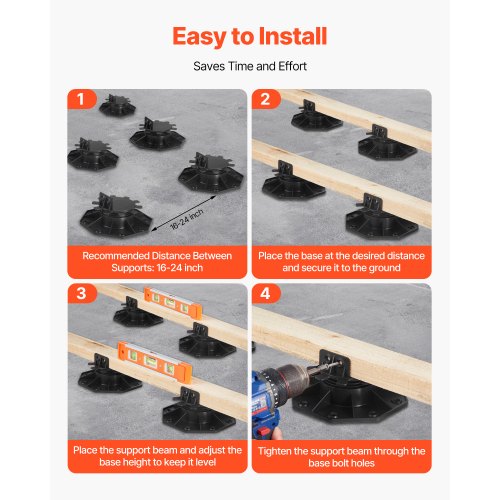 Easy to Install

Saves Time and Effort

1

16-24 inch

Recommended Distance Between Supports: 16-24 inch

2

Place the base at the desired distance and secure it to the ground

3

Place the support beam and adjust the base height to keep it level

4

Tighten the support beam through the base bolt holes