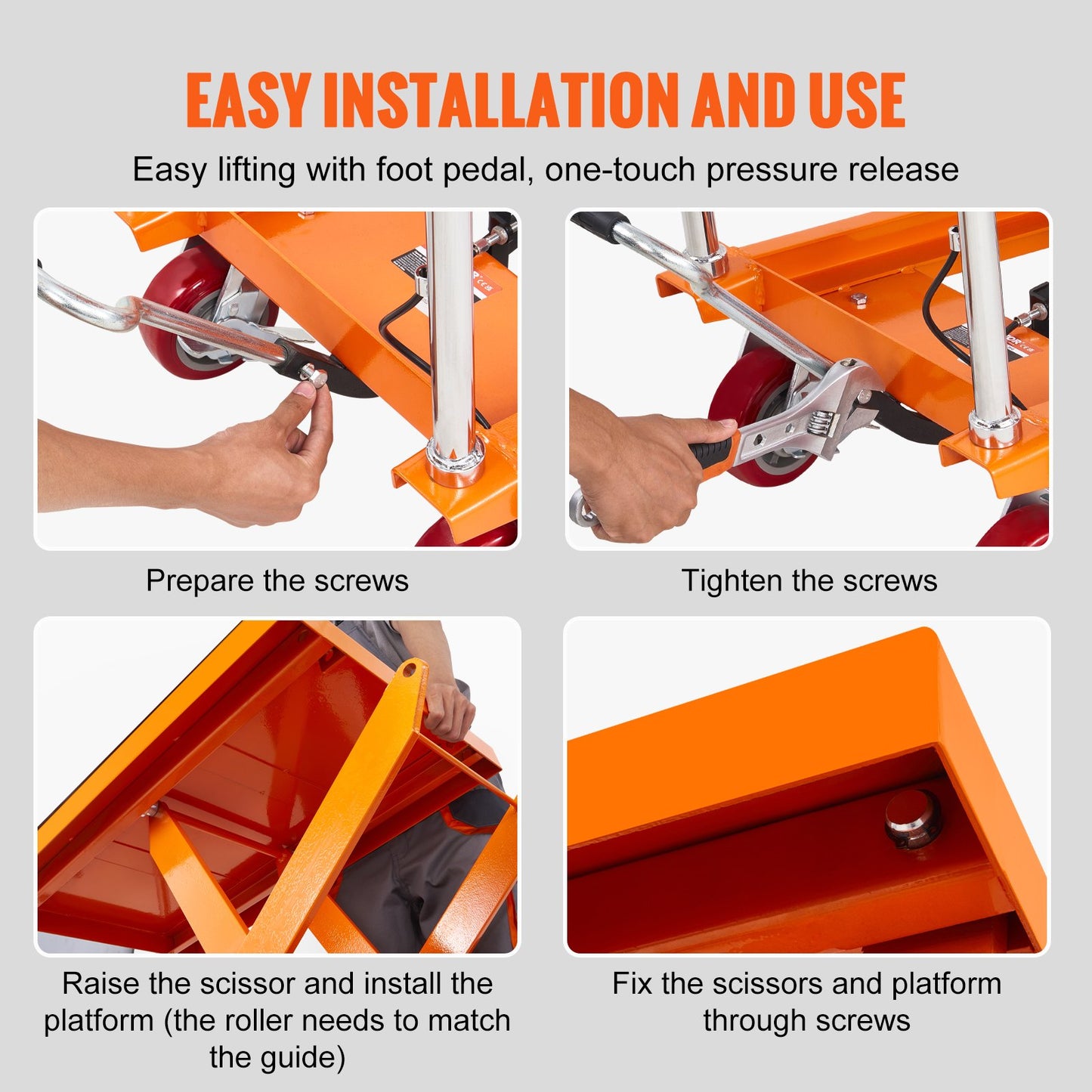 EASY INSTALLATION AND USE

Easy lifting with foot pedal, one-touch pressure release

Prepare the screws

Tighten the screws

Raise the scissor and install the platform (the roller needs to match the guide)

Fix the scissors and platform through screws