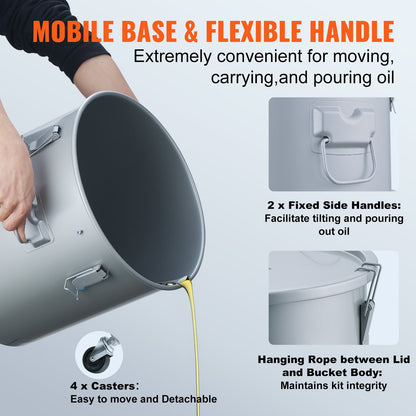 MOBILE BASE & FLEXIBLE HANDLE
Extremely convenient for moving, carrying,and pouring oil

2 x Fixed Side Handles:
Facilitate tilting and pouring out oil

Hanging Rope between Lid and Bucket Body:
Maintains kit integrity

4 x Casters:
Easy to move and Detachable