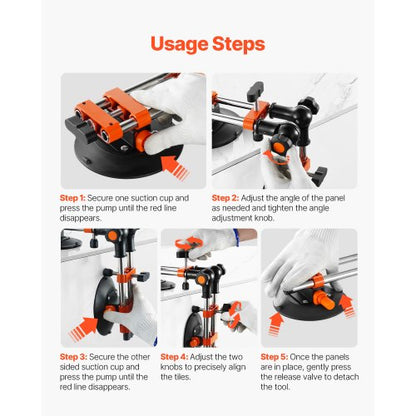 Usage Steps

Step 1: Secure one suction cup and press the pump until the red line disappears.

Step 2: Adjust the angle of the panel as needed and tighten the angle adjustment knob.

Step 3: Secure the other sided suction cup and press the pump until the red line disappears.

Step 4: Adjust the two knobs to precisely align the tiles.

Step 5: Once the panels are in place, gently press the release valve to detach the tool.