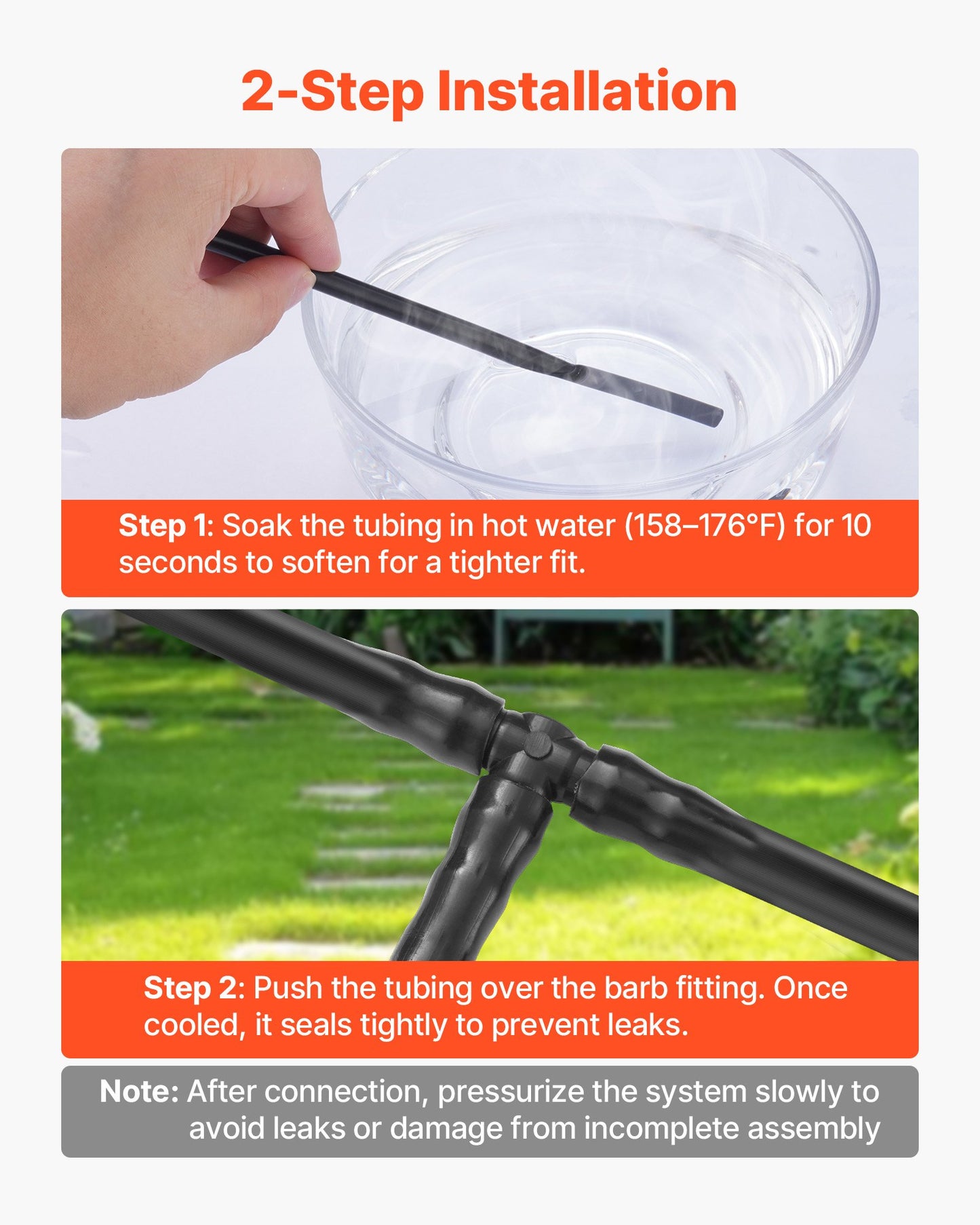 2-Step Installation

Step 1: Soak the tubing in hot water (158–176°F) for 10 seconds to soften for a tighter fit.

Step 2: Push the tubing over the barb fitting. Once cooled, it seals tightly to prevent leaks.

Note: After connection, pressurize the system slowly to avoid leaks or damage from incomplete assembly