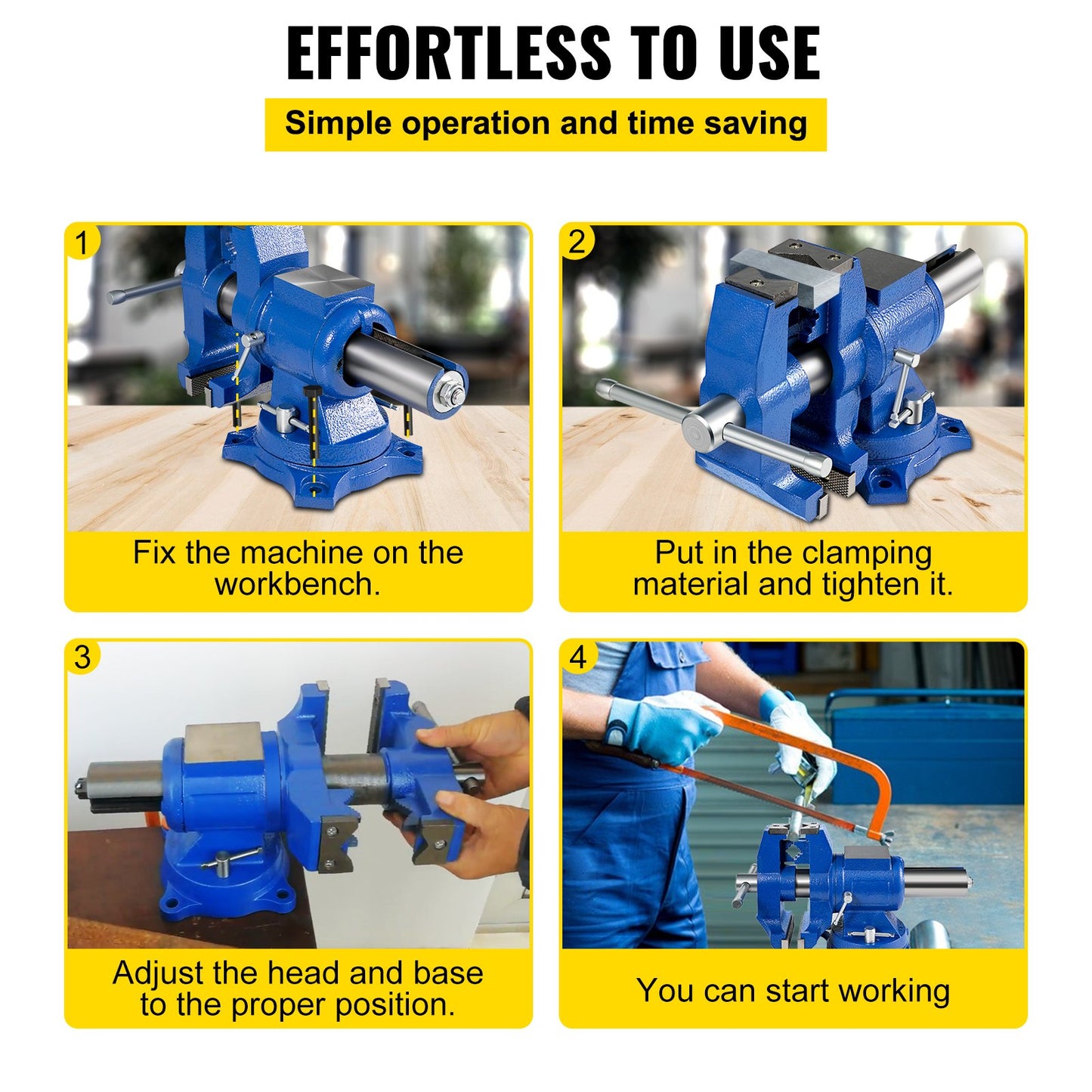 EFFORTLESS TO USE

Simple operation and time saving

1

Fix the machine on the workbench.

2

Put in the clamping material and tighten it.

3

Adjust the head and base to the proper position.

4

You can start working