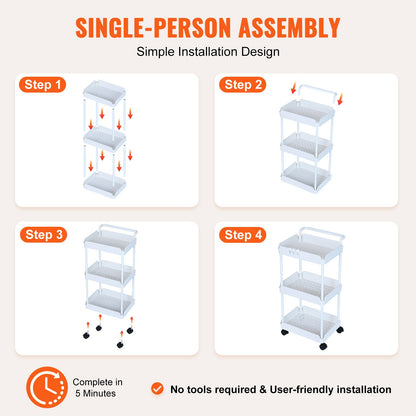 SINGLE-PERSON ASSEMBLY

Simple Installation Design

Step 1

Step 2

Step 3

Step 4

Complete in 5 Minutes

No tools required & User-friendly installation