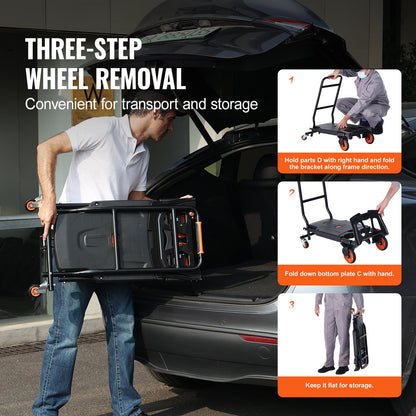 THREE-STEP WHEEL REMOVAL
Convenient for transport and storage

1
Hold parts D with right hand and fold the bracket along frame direction.

2
Fold down bottom plate C with hand.

3
Keep it flat for storage.