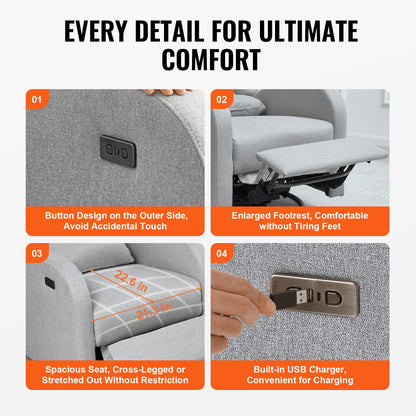 EVERY DETAIL FOR ULTIMATE COMFORT

01

Button Design on the Outer Side, Avoid Accidental Touch

02

Enlarged Footrest, Comfortable without Tiring Feet

03

22.6 in

21.3 in

Spacious Seat, Cross-Legged or Stretched Out Without Restriction

04

Built-in USB Charger, Convenient for Charging