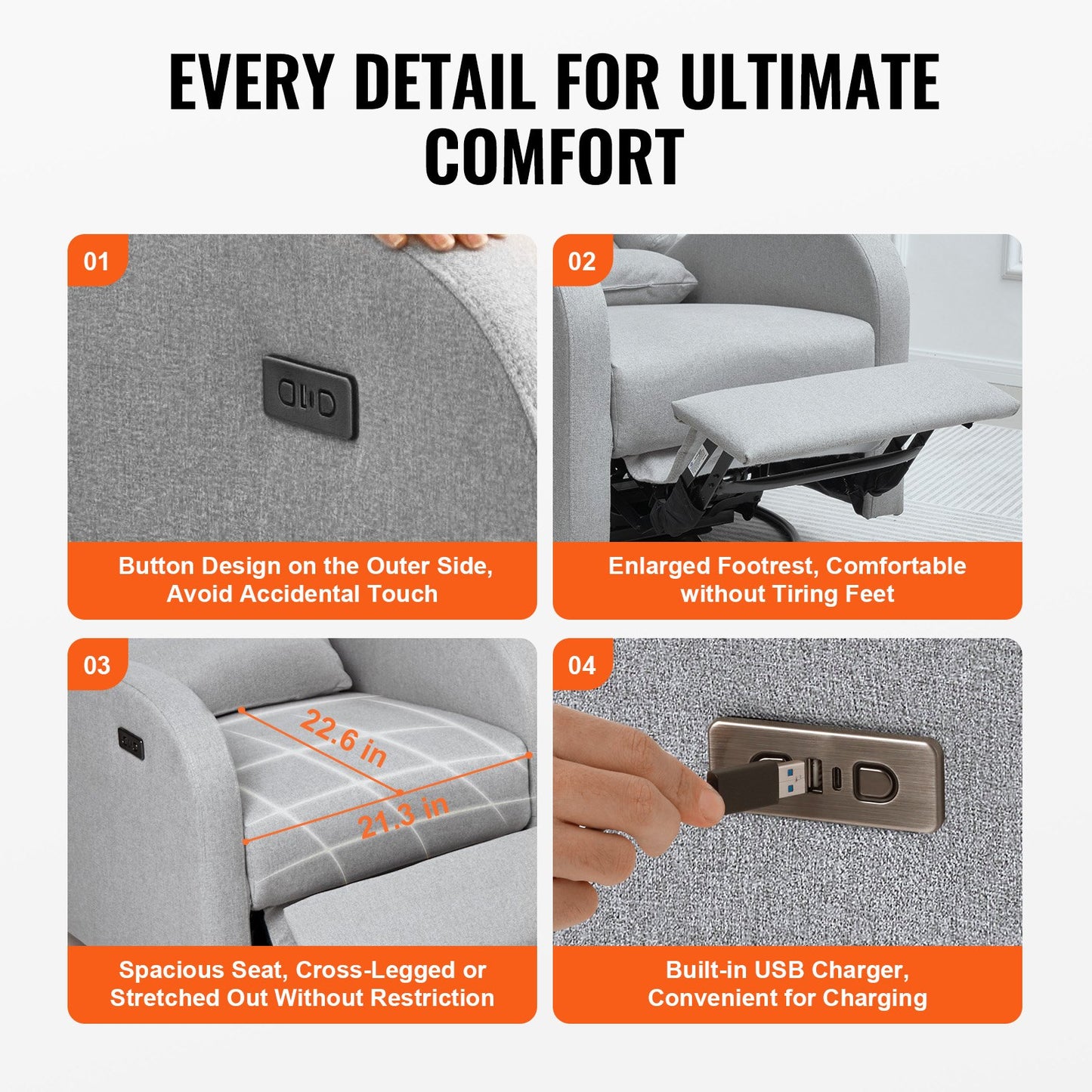 EVERY DETAIL FOR ULTIMATE COMFORT

01

Button Design on the Outer Side, Avoid Accidental Touch

02

Enlarged Footrest, Comfortable without Tiring Feet

03

22.6 in

21.3 in

Spacious Seat, Cross-Legged or Stretched Out Without Restriction

04

Built-in USB Charger, Convenient for Charging