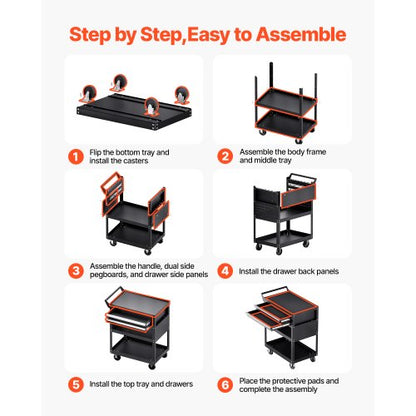 Step by Step,Easy to Assemble

1 Flip the bottom tray and install the casters

2 Assemble the body frame and middle tray

3 Assemble the handle, dual side pegboards, and drawer side panels

4 Install the drawer back panels

5 Install the top tray and drawers

6 Place the protective pads and complete the assembly