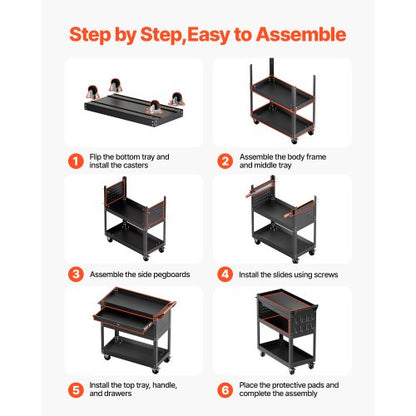 Step by Step,Easy to Assemble

1 Flip the bottom tray and install the casters

2 Assemble the body frame and middle tray

3 Assemble the side pegboards

4 Install the slides using screws

5 Install the top tray, handle, and drawers

6 Place the protective pads and complete the assembly