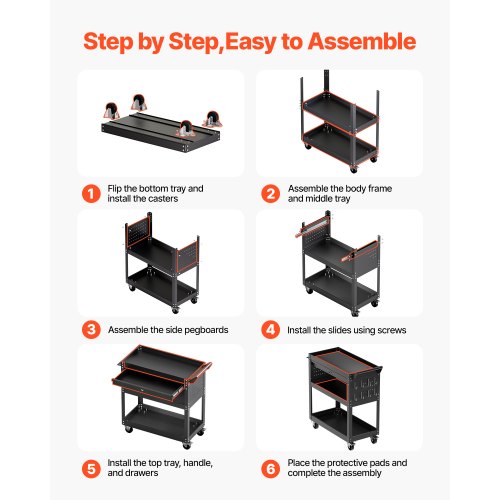 Step by Step,Easy to Assemble

1 Flip the bottom tray and install the casters

2 Assemble the body frame and middle tray

3 Assemble the side pegboards

4 Install the slides using screws

5 Install the top tray, handle, and drawers

6 Place the protective pads and complete the assembly