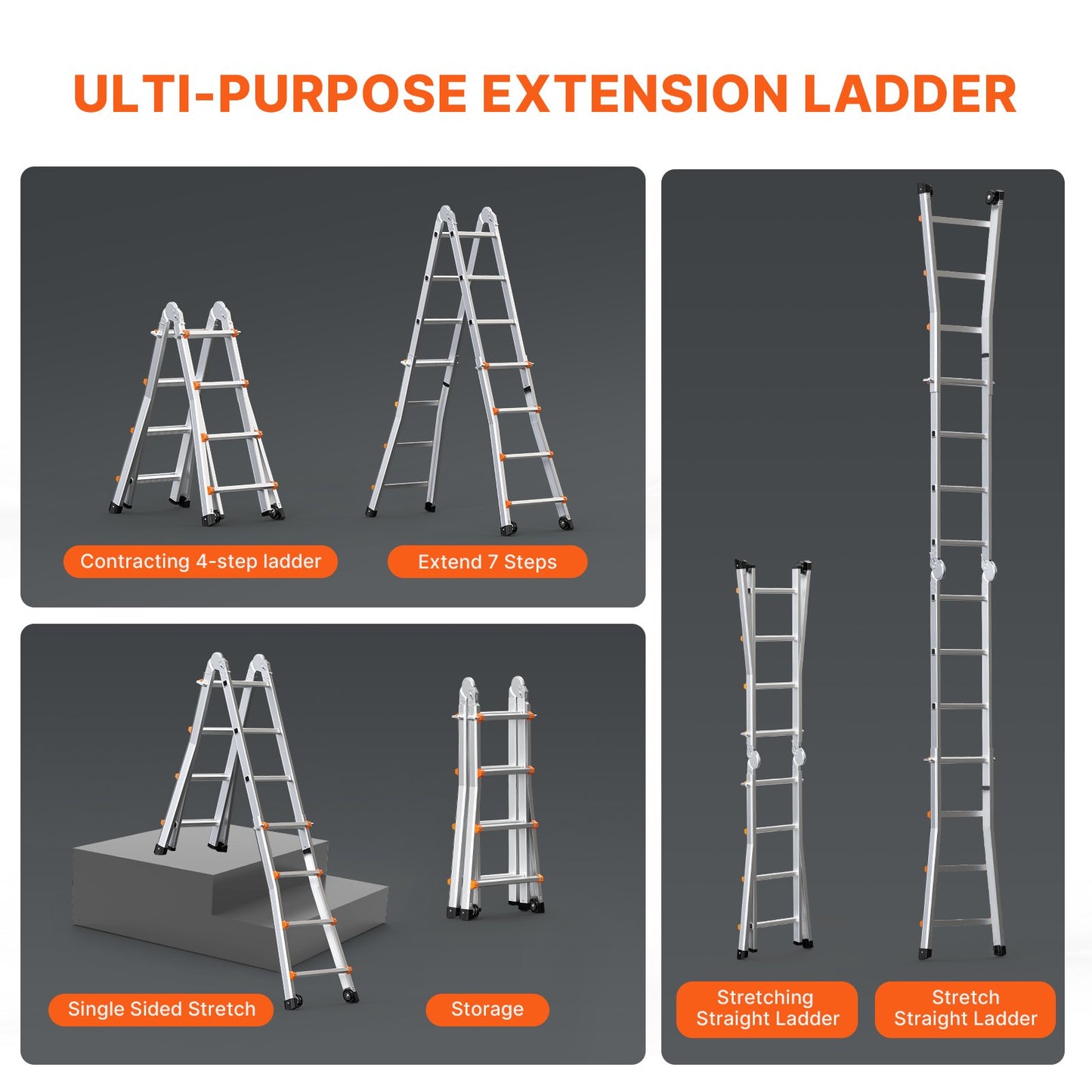 ULTI-PURPOSE EXTENSION LADDER

Contracting 4-step ladder

Extend 7 Steps

Single Sided Stretch

Storage

Stretching Straight Ladder

Stretch Straight Ladder