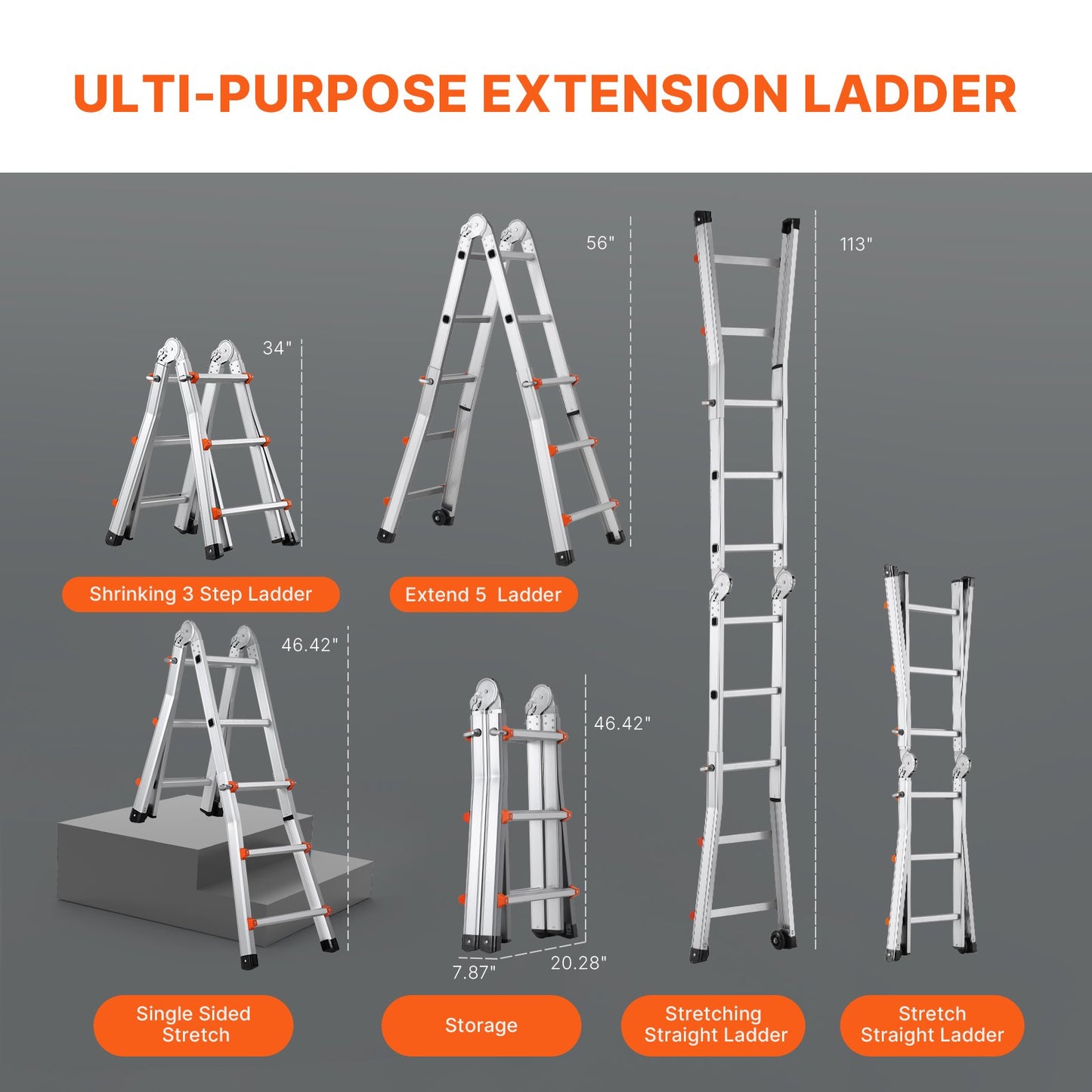 ULTI-PURPOSE EXTENSION LADDER

34"

Shrinking 3 Step Ladder

56"

Extend 5 Ladder

113"

46.42"

Single Sided Stretch

46.42"

7.87"

20.28"

Storage

Stretching Straight Ladder

Stretch Straight Ladder