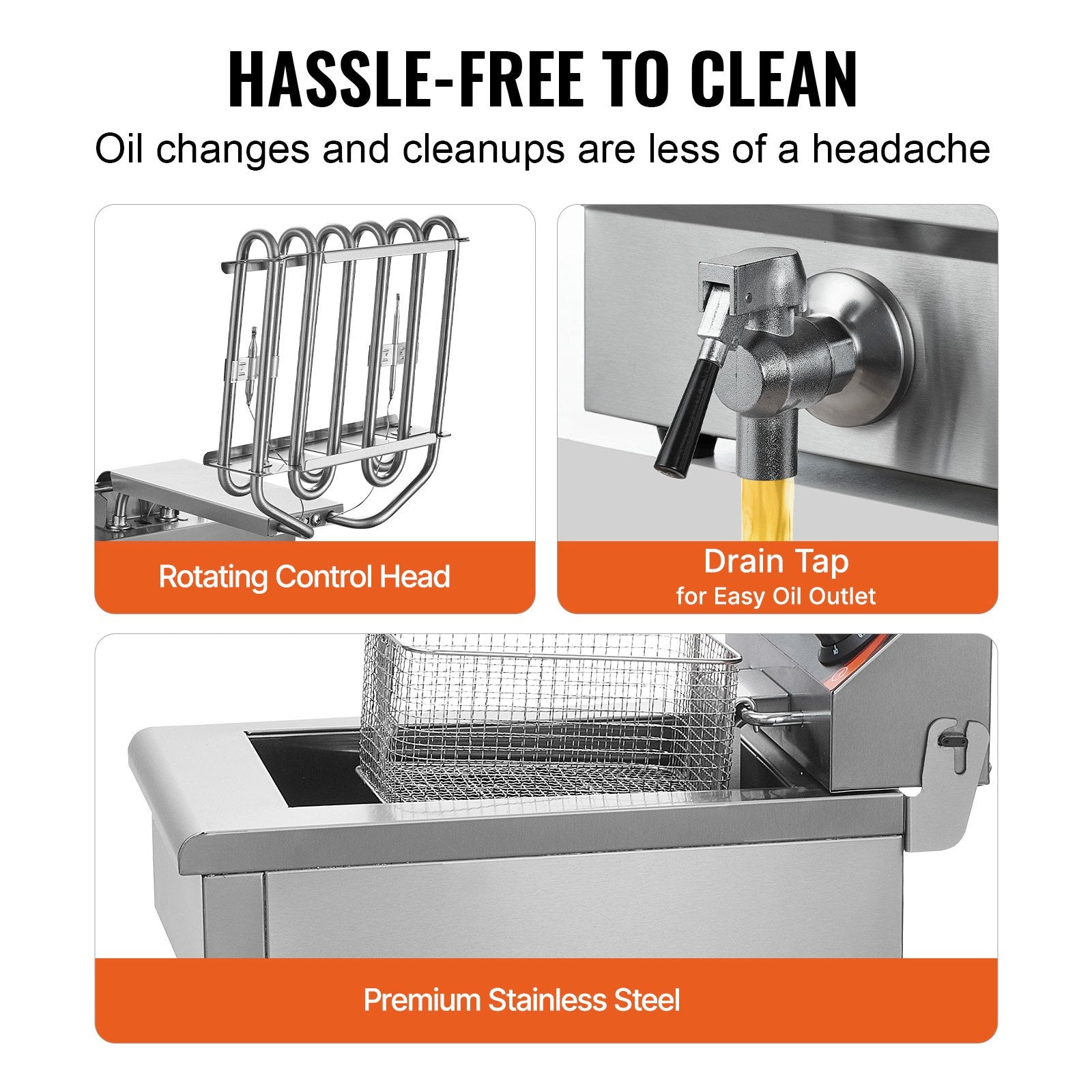 HASSLE-FREE TO CLEAN

Oil changes and cleanups are less of a headache

Rotating Control Head

Drain Tap
for Easy Oil Outlet

Premium Stainless Steel