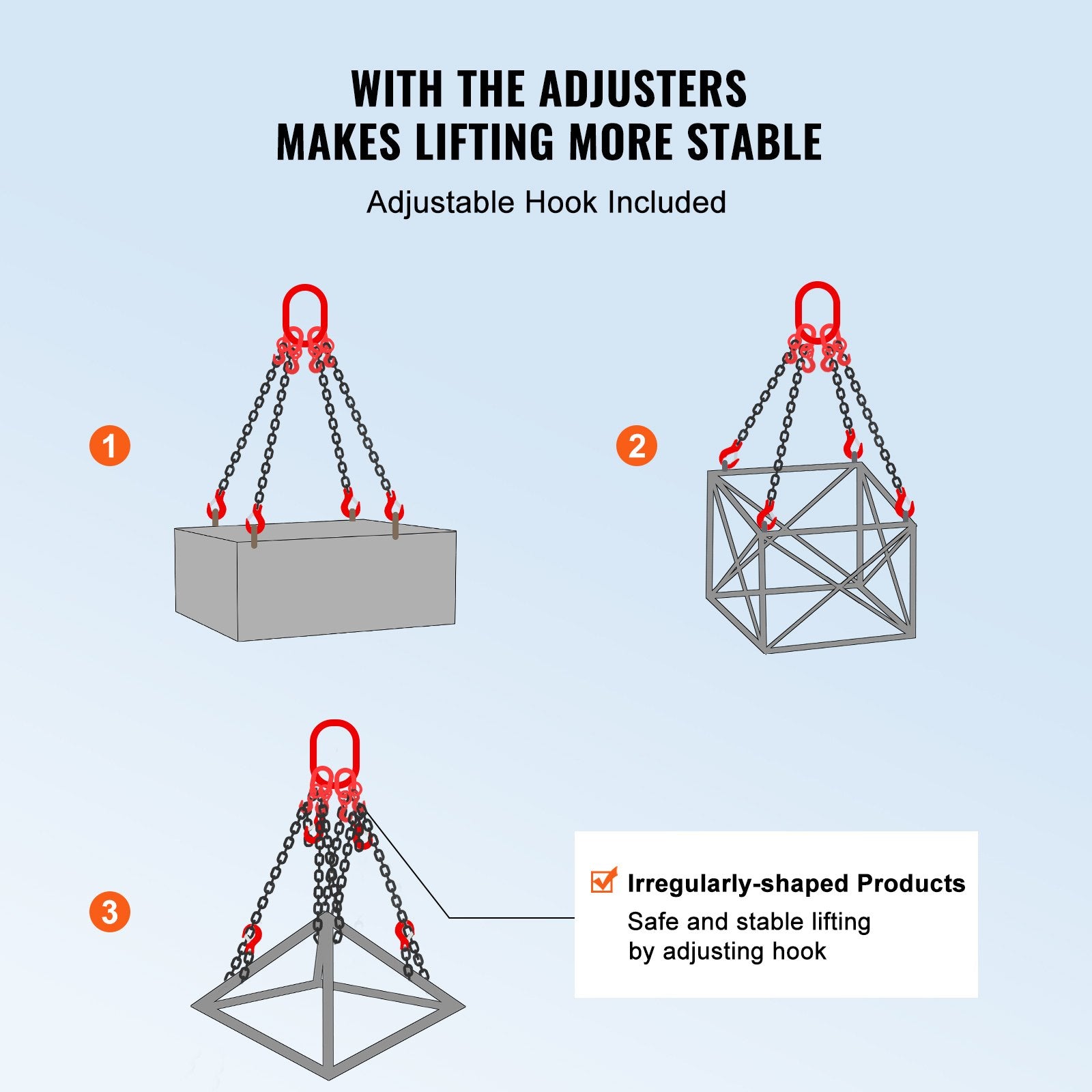 WITH THE ADJUSTERS
MAKES LIFTING MORE STABLE

Adjustable Hook Included

1

2

3

Irregularly-shaped Products
Safe and stable lifting by adjusting hook