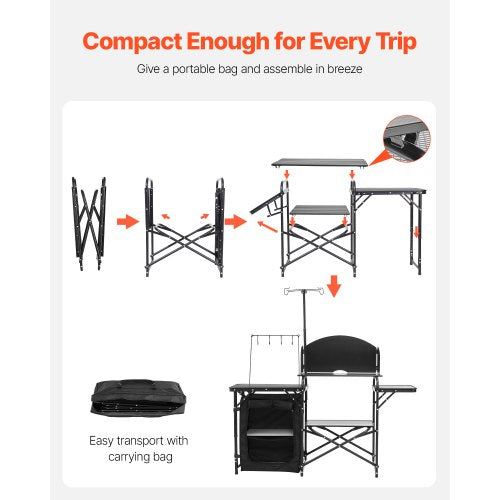 Compact Enough for Every Trip

Give a portable bag and assemble in breeze

Easy transport with carrying bag