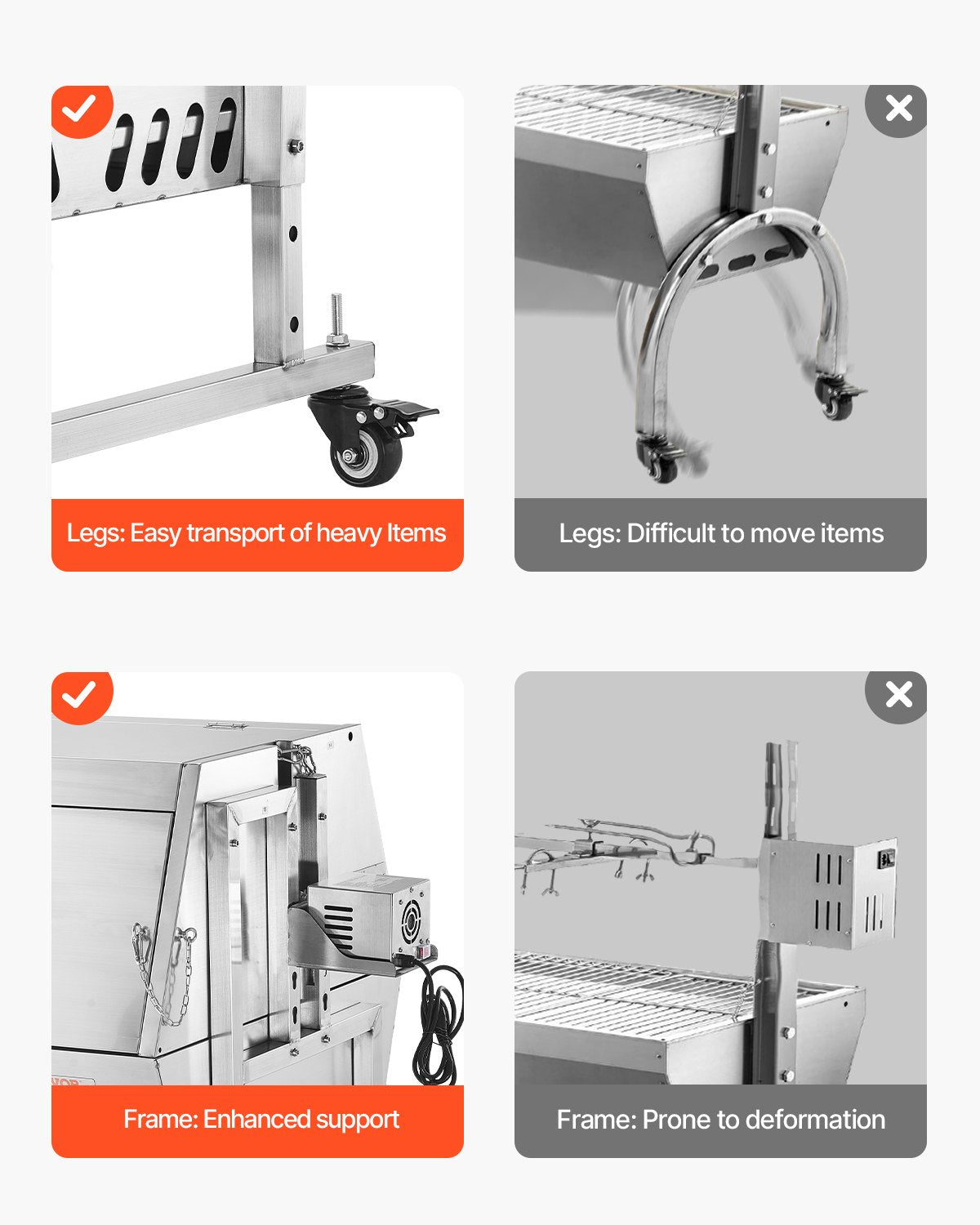 Legs: Easy transport of heavy Items

Legs: Difficult to move items

Frame: Enhanced support

Frame: Prone to deformation