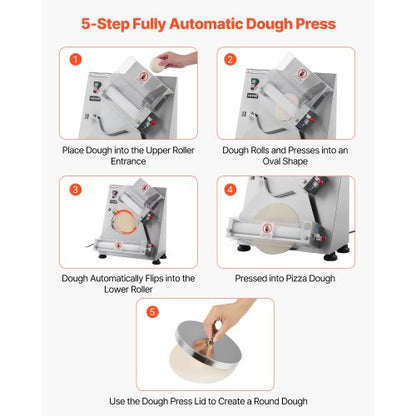 5-Step Fully Automatic Dough Press

1

Place Dough into the Upper Roller Entrance

2

Dough Rolls and Presses into an Oval Shape

3

Dough Automatically Flips into the Lower Roller

4

Pressed into Pizza Dough

5

Use the Dough Press Lid to Create a Round Dough