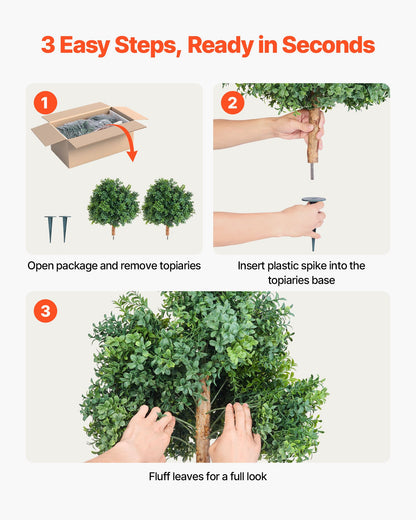 3 Easy Steps, Ready in Seconds

1

Open package and remove topiaries

2

Insert plastic spike into the topiaries base

3

Fluff leaves for a full look