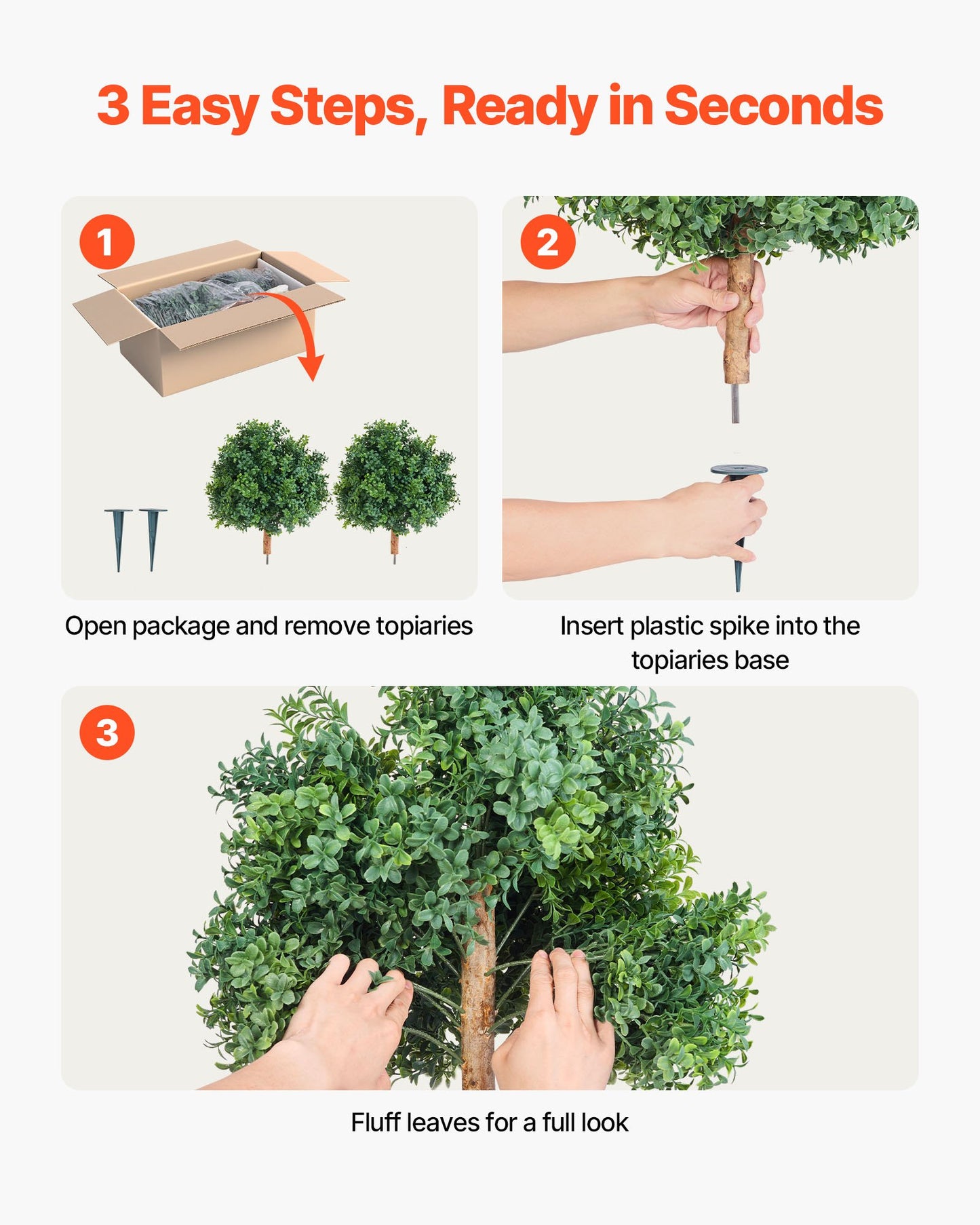 3 Easy Steps, Ready in Seconds

1

Open package and remove topiaries

2

Insert plastic spike into the topiaries base

3

Fluff leaves for a full look