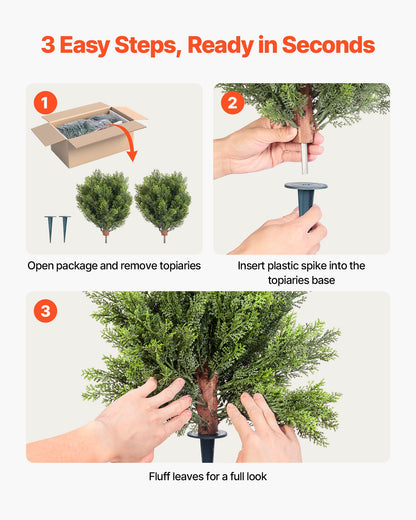 3 Easy Steps, Ready in Seconds

1

Open package and remove topiaries

2

Insert plastic spike into the topiaries base

3

Fluff leaves for a full look