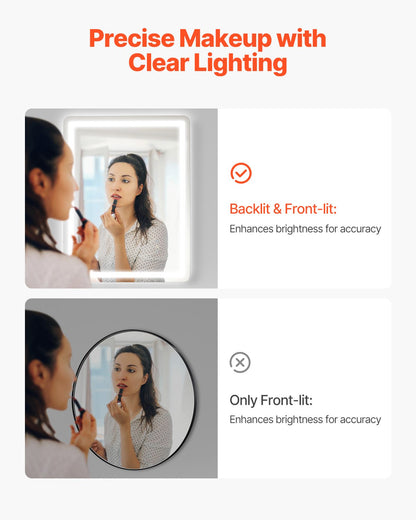 Precise Makeup with Clear Lighting

Backlit & Front-lit:
Enhances brightness for accuracy

Only Front-lit:
Enhances brightness for accuracy