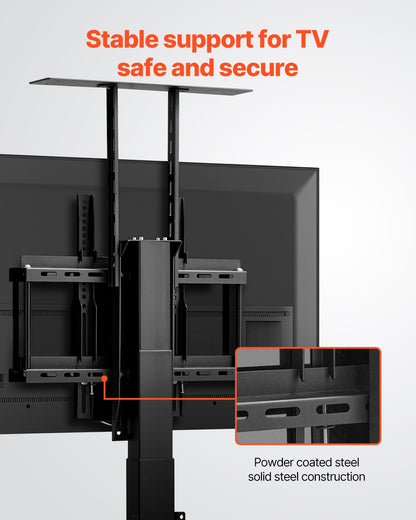 Stable support for TV safe and secure

Powder coated steel
solid steel construction