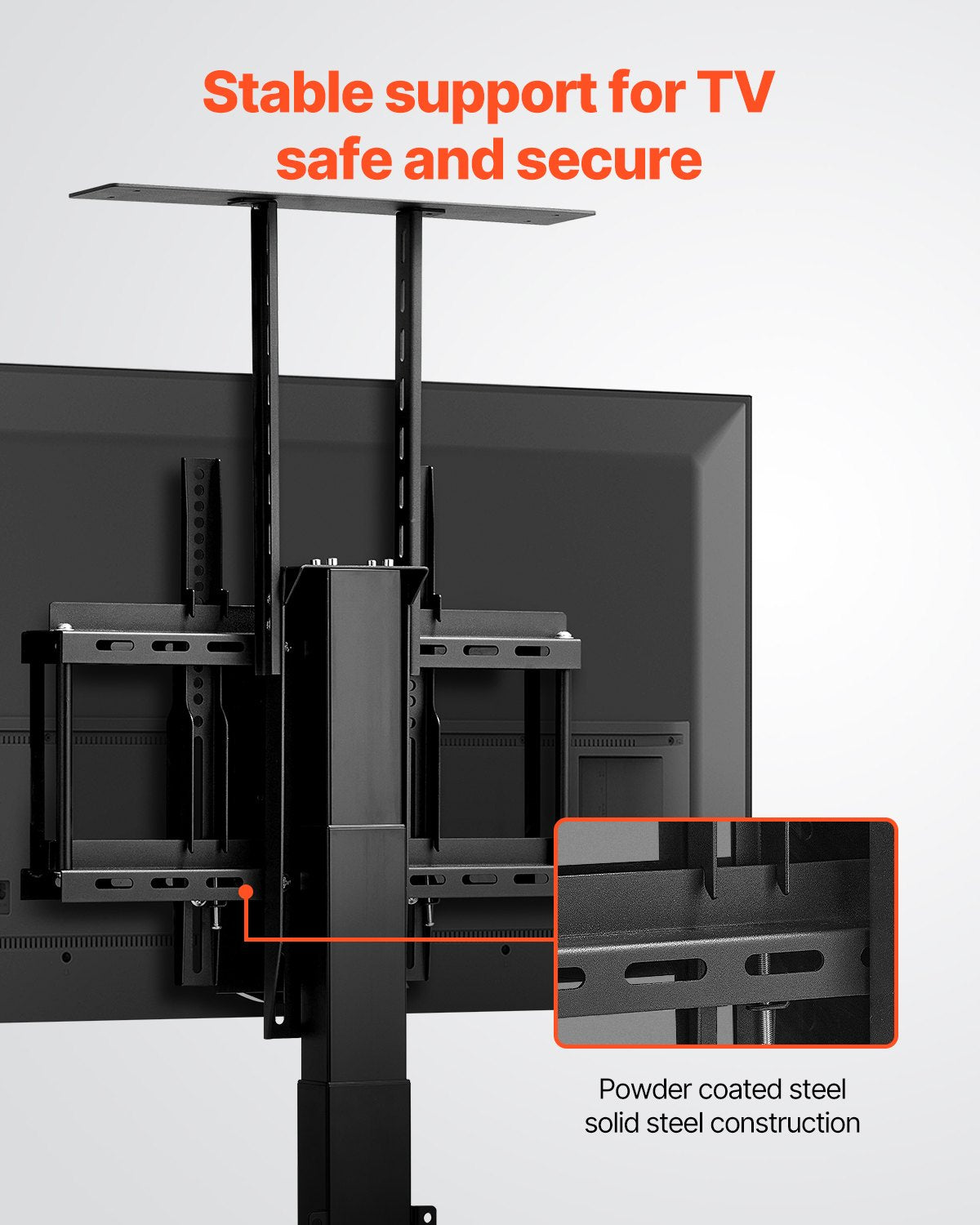 Stable support for TV
safe and secure

Powder coated steel
solid steel construction