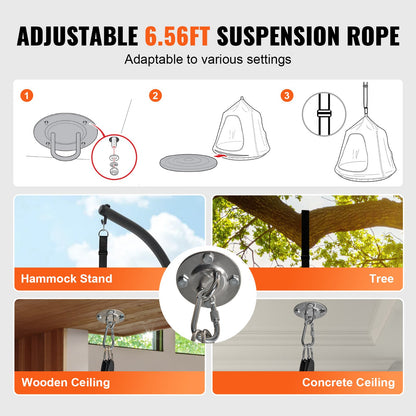 ADJUSTABLE 6.56FT SUSPENSION ROPE

Adaptable to various settings

1

2

3

Hammock Stand

Tree

Wooden Ceiling

Concrete Ceiling