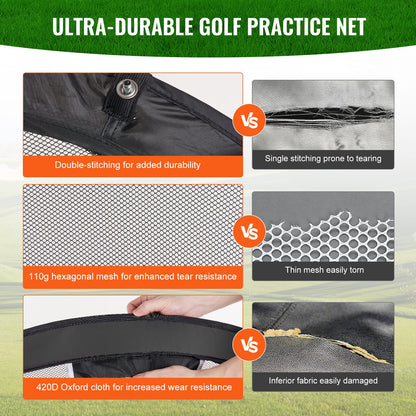 ULTRA-DURABLE GOLF PRACTICE NET

Double-stitching for added durability

VS

Single stitching prone to tearing

110g hexagonal mesh for enhanced tear resistance

VS

Thin mesh easily torn

420D Oxford cloth for increased wear resistance

VS

Inferior fabric easily damaged