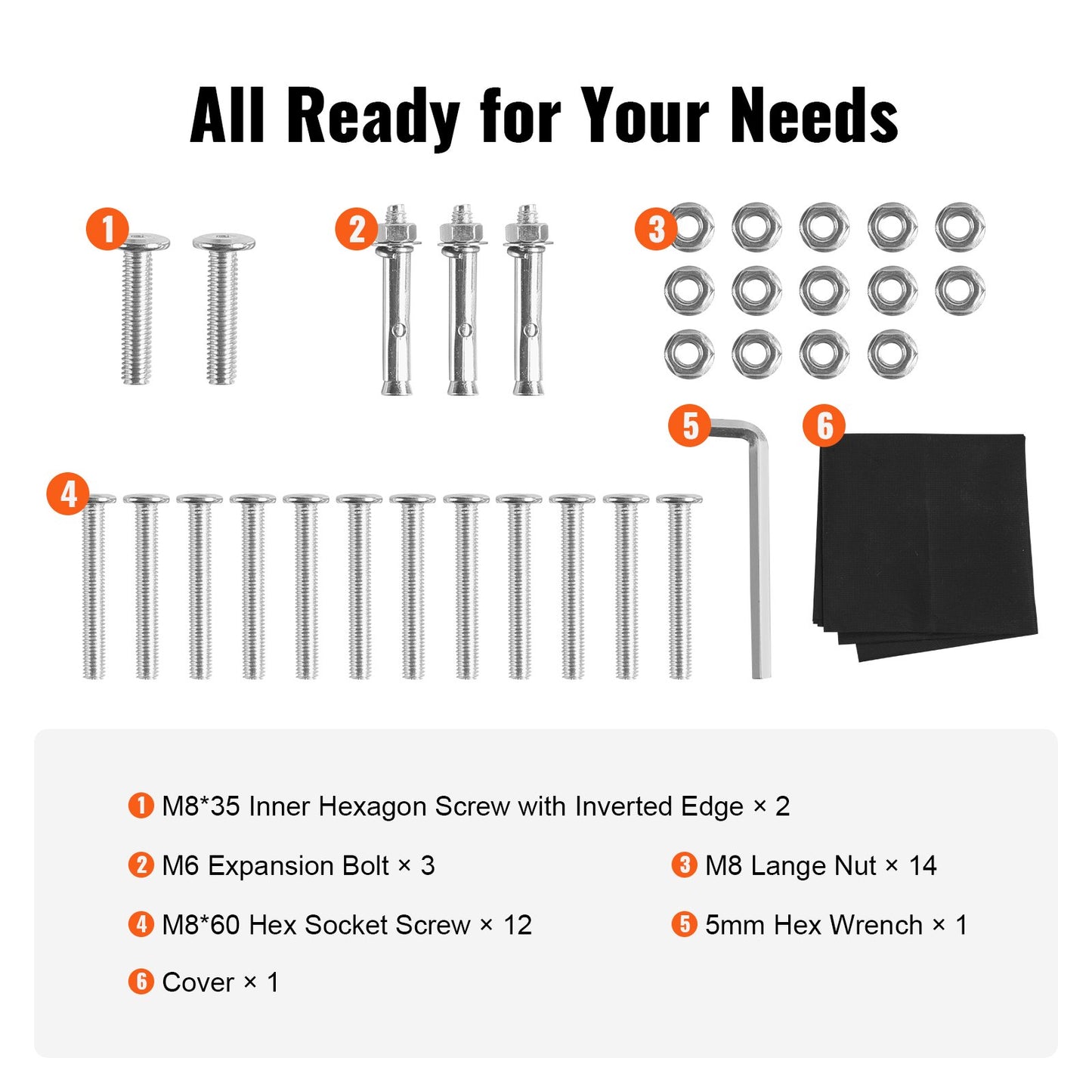 All Ready for Your Needs

1

2

3

5

6

4

1 M8*35 Inner Hexagon Screw with Inverted Edge × 2

2 M6 Expansion Bolt × 3

3 M8 Lange Nut × 14

4 M8*60 Hex Socket Screw × 12

5 5mm Hex Wrench × 1

6 Cover × 1