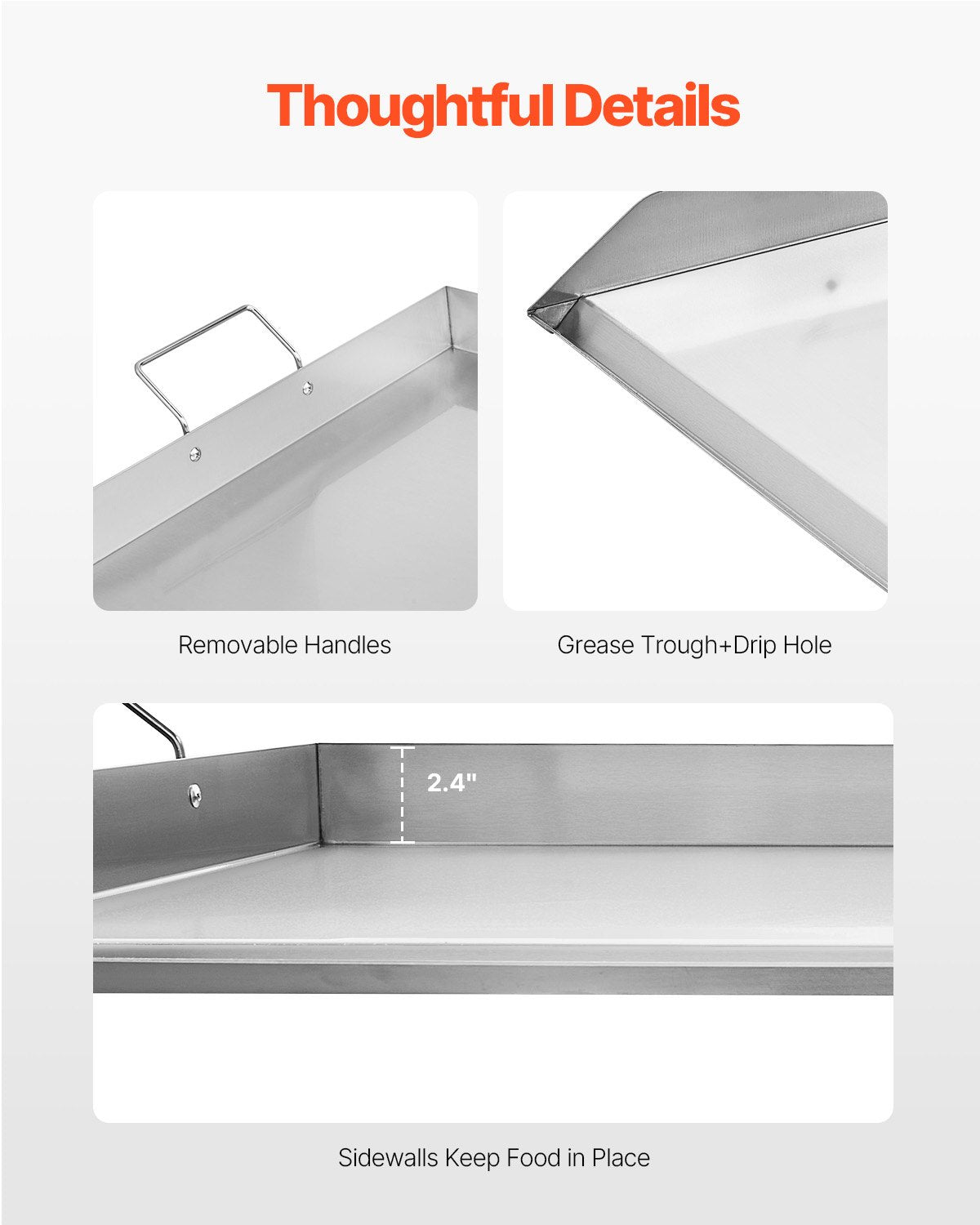 Thoughtful Details

Removable Handles

Grease Trough+Drip Hole

2.4"

Sidewalls Keep Food in Place