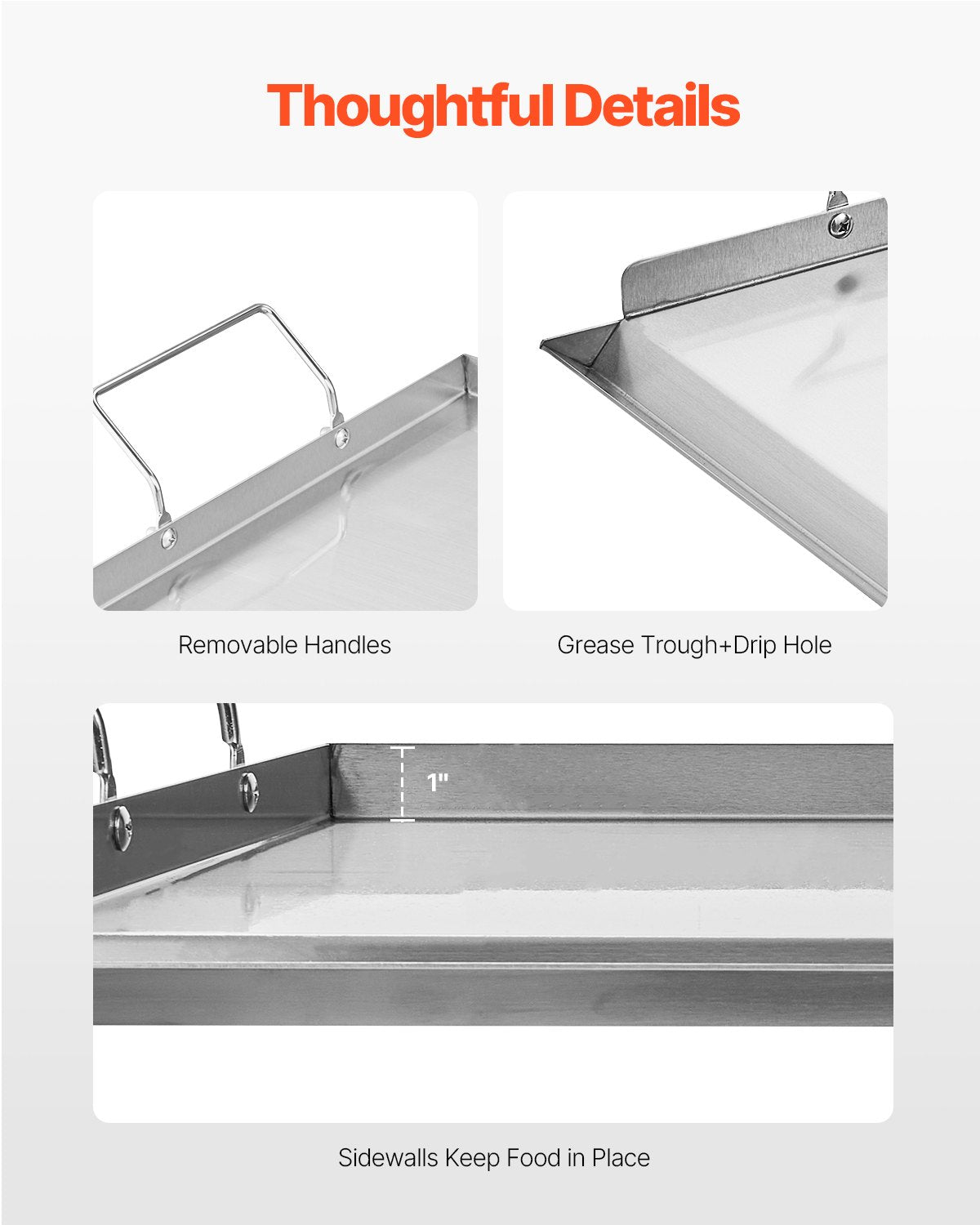 Thoughtful Details

Removable Handles

Grease Trough+Drip Hole

1"

Sidewalls Keep Food in Place