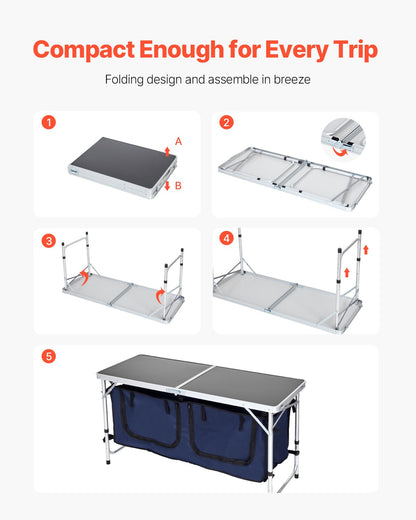 Compact Enough for Every Trip

Folding design and assemble in breeze

1

A

B

2

3

4

5