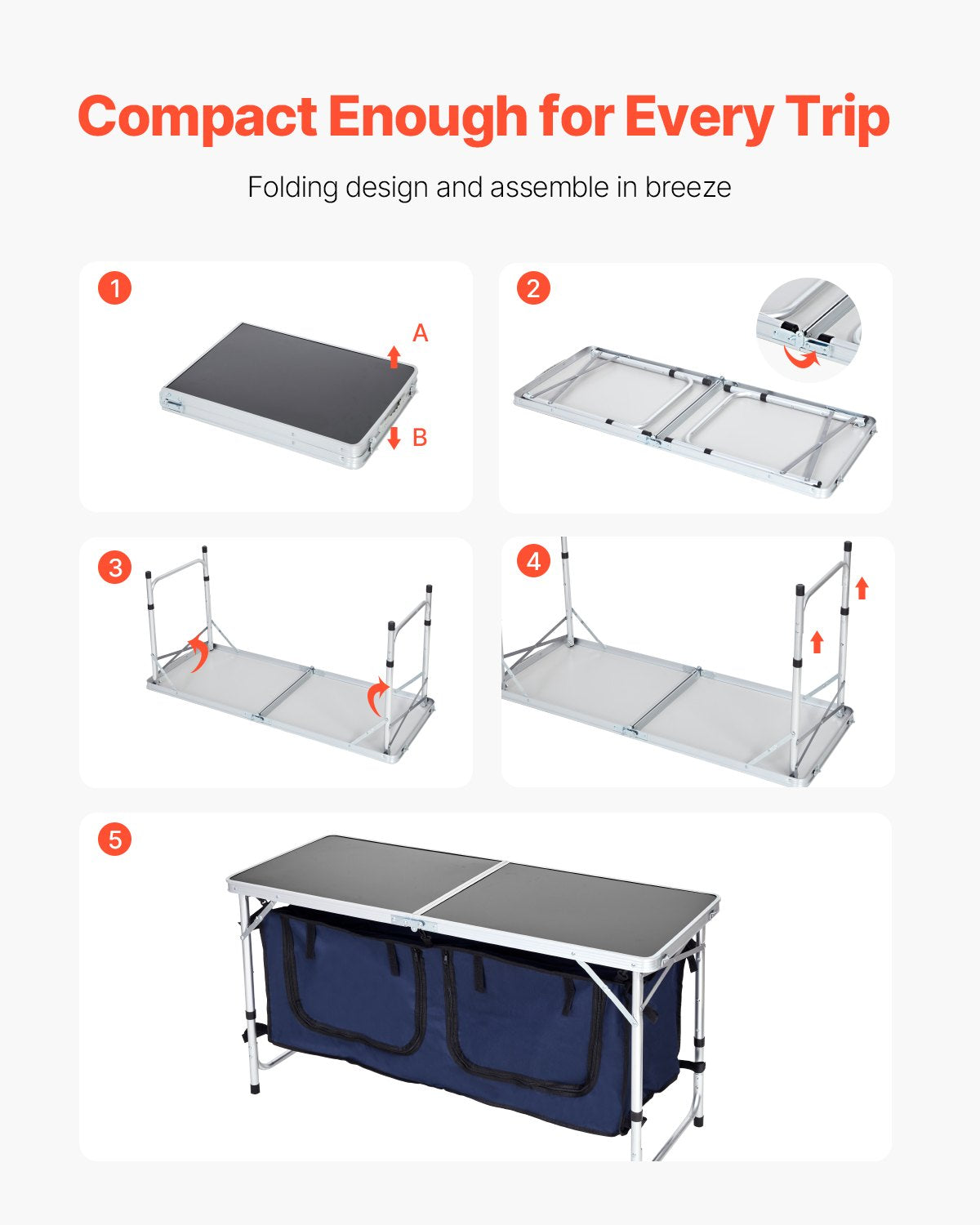 Compact Enough for Every Trip

Folding design and assemble in breeze

1

A

B

2

3

4

5