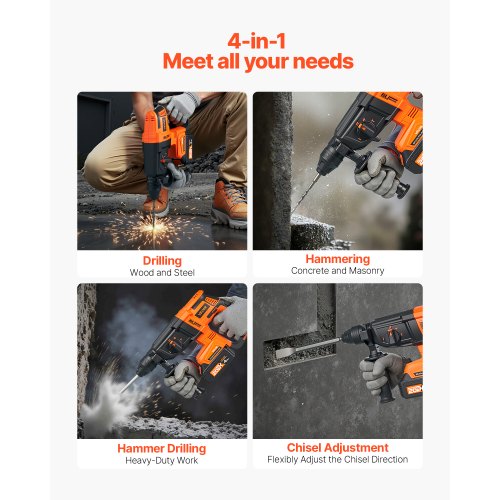 4-in-1
Meet all your needs

Drilling
Wood and Steel

Hammering
Concrete and Masonry

Hammer Drilling
Heavy-Duty Work

Chisel Adjustment
Flexibly Adjust the Chisel Direction