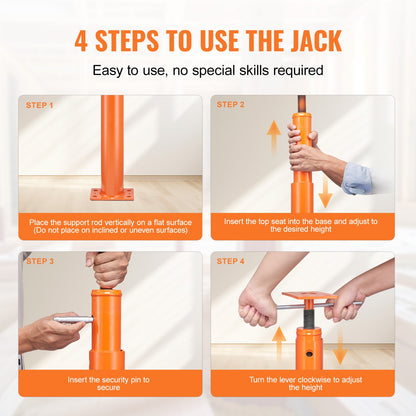 4 STEPS TO USE THE JACK

Easy to use, no special skills required

STEP 1

Place the support rod vertically on a flat surface (Do not place on inclined or uneven surfaces)

STEP 2

Insert the top seat into the base and adjust to the desired height

STEP 3

Insert the security pin to secure

STEP 4

Turn the lever clockwise to adjust the height