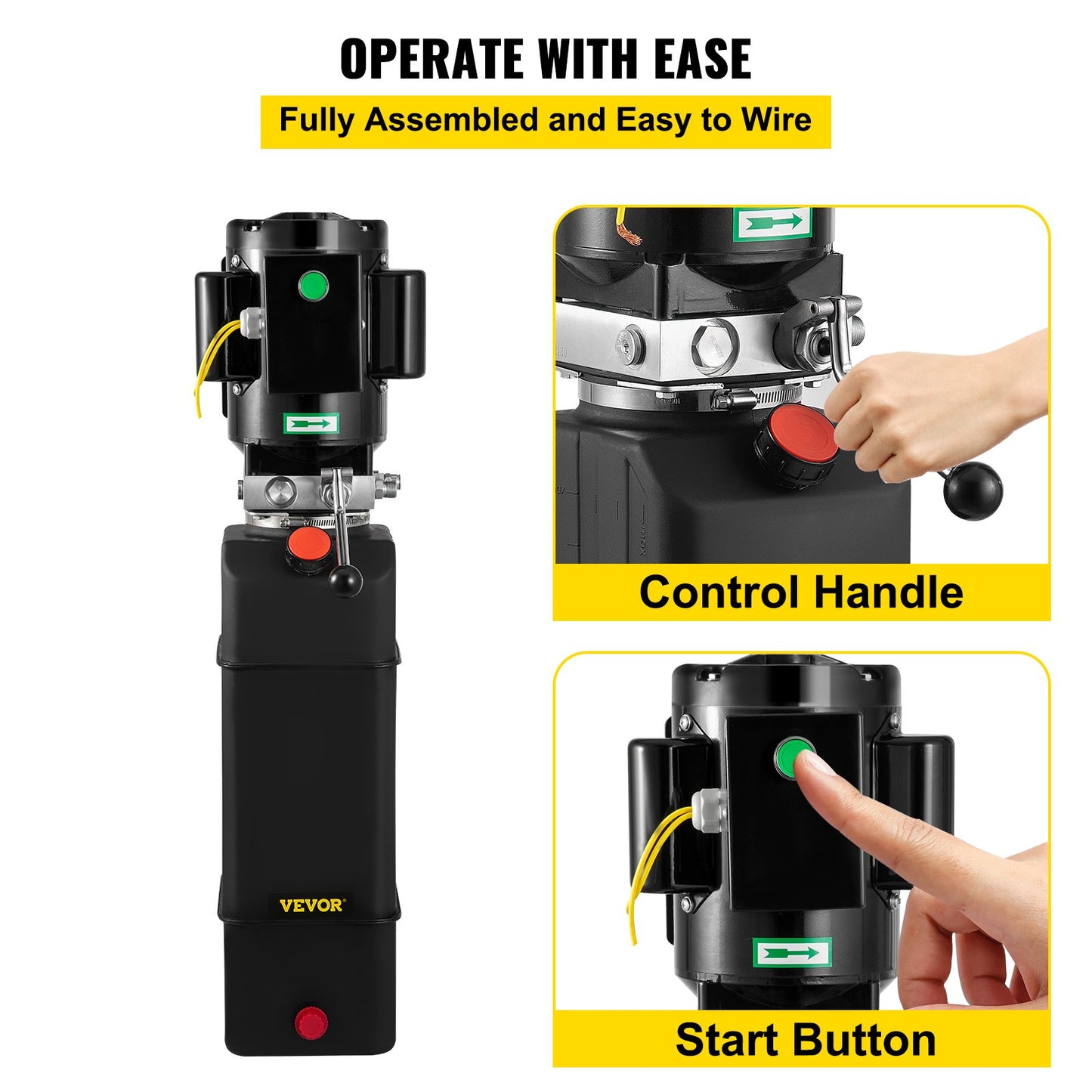 OPERATE WITH EASE

Fully Assembled and Easy to Wire

VEVOR

Control Handle

Start Button