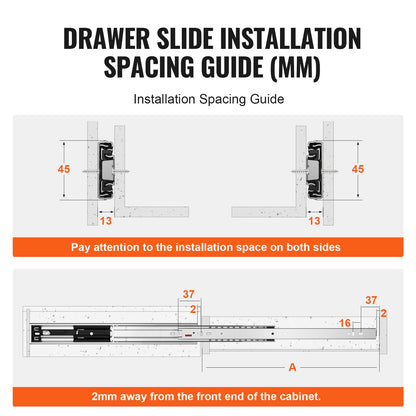 DRAWER SLIDE INSTALLATION SPACING GUIDE (MM)

Installation Spacing Guide

45

13

45

13

Pay attention to the installation space on both sides

37

2

37

2

16

A

2mm away from the front end of the cabinet.