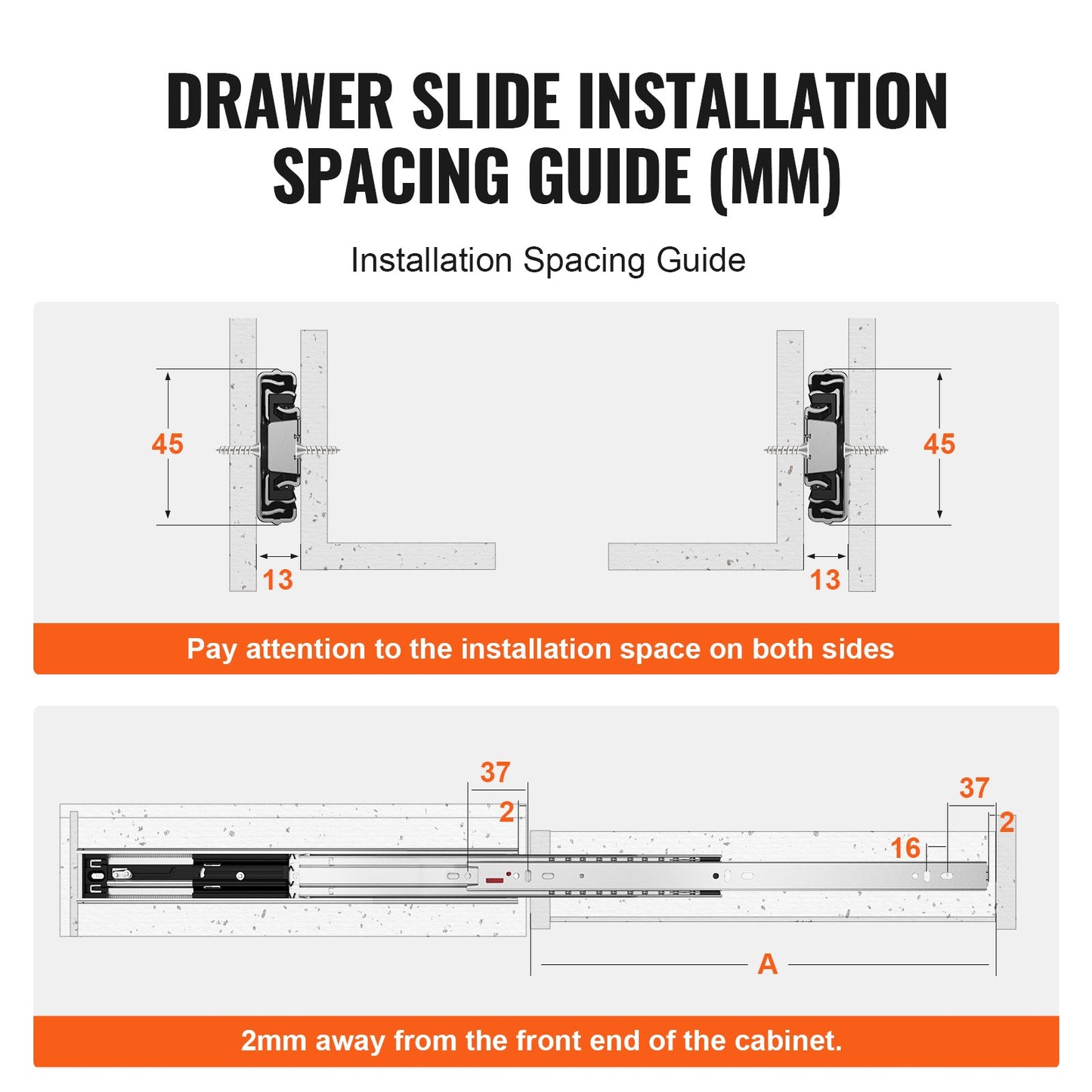 DRAWER SLIDE INSTALLATION SPACING GUIDE (MM)

Installation Spacing Guide

45

13

45

13

Pay attention to the installation space on both sides

37

2

37

2

16

A

2mm away from the front end of the cabinet.