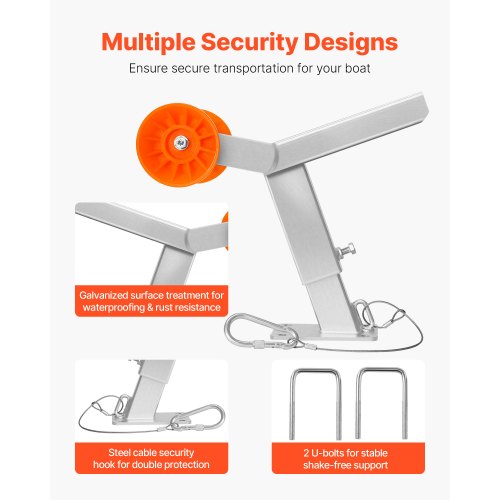 Multiple Security Designs

Ensure secure transportation for your boat

Galvanized surface treatment for waterproofing & rust resistance

Steel cable security hook for double protection

2 U-bolts for stable shake-free support