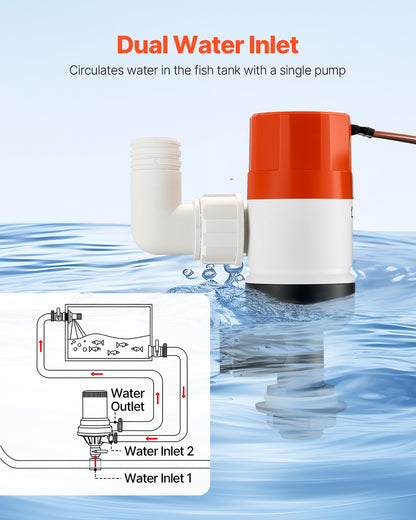 Dual Water Inlet

Circulates water in the fish tank with a single pump

Water Outlet

Water Inlet 2

Water Inlet 1