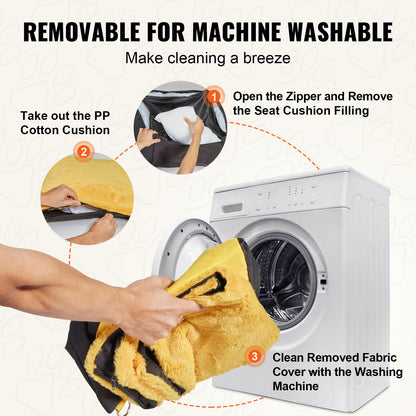 REMOVABLE FOR MACHINE WASHABLE

Make cleaning a breeze

1 Open the Zipper and Remove the Seat Cushion Filling

Take out the PP Cotton Cushion

2

3 Clean Removed Fabric Cover with the Washing Machine