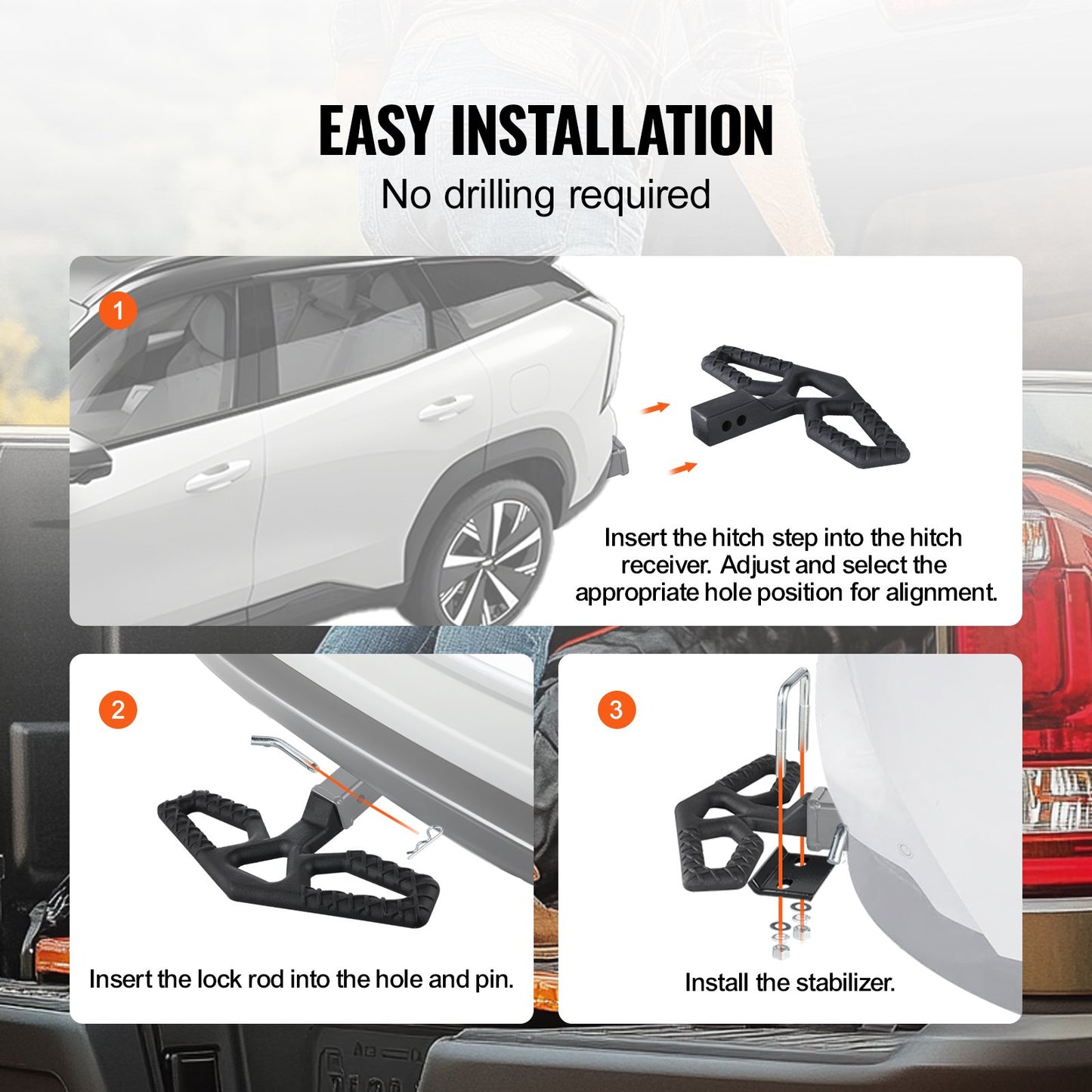 EASY INSTALLATION
No drilling required

1

Insert the hitch step into the hitch receiver. Adjust and select the appropriate hole position for alignment.

2

Insert the lock rod into the hole and pin.

3

Install the stabilizer.