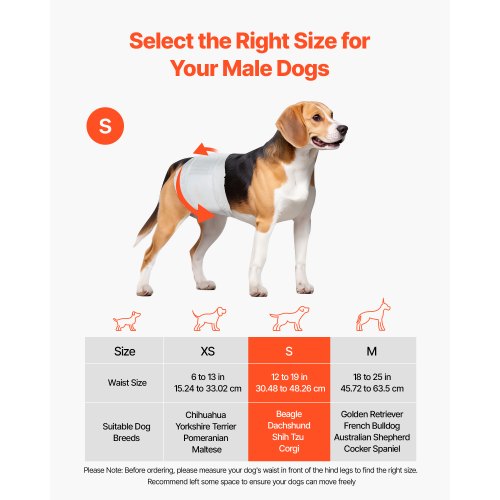 Select the Right Size for Your Male Dogs

S

| Size | XS | S | M |
|---|---|---|---|
| Waist Size | 6 to 13 in 15.24 to 33.02 cm | 12 to 19 in 30.48 to 48.26 cm | 18 to 25 in 45.72 to 63.5 cm |
| Suitable Dog Breeds | Chihuahua Yorkshire Terrier Pomeranian Maltese | Beagle Dachshund Shih Tzu Corgi | Golden Retriever French Bulldog Australian Shepherd Cocker Spaniel |

Please Note: Before ordering, please measure your dog's waist in front of the hind legs to find the right size. Recommend left some space to ensure your dogs can move freely