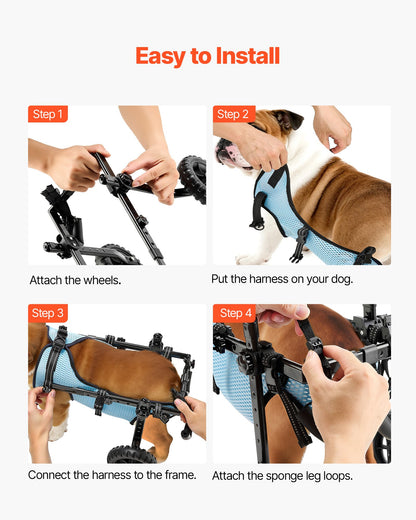 Easy to Install

Step 1

Attach the wheels.

Step 2

Put the harness on your dog.

Step 3

Connect the harness to the frame.

Step 4

Attach the sponge leg loops.