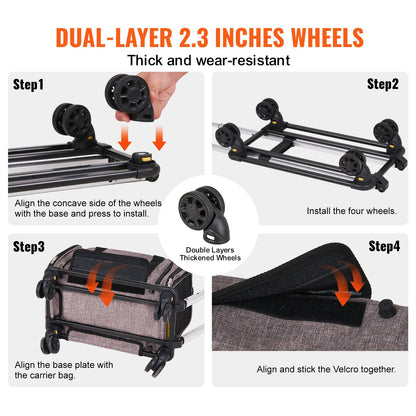 DUAL-LAYER 2.3 INCHES WHEELS
Thick and wear-resistant

Step1

Align the concave side of the wheels with the base and press to install.

Step2

Install the four wheels.

Double Layers Thickened Wheels

Step3

Align the base plate with the carrier bag.

Step4

Align and stick the Velcro together.