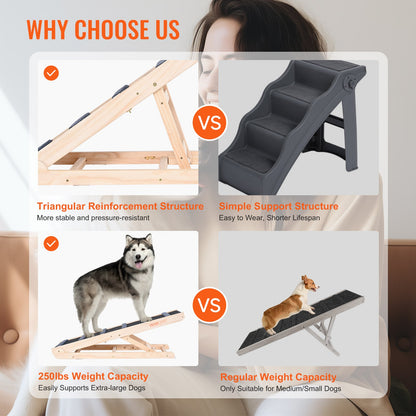 WHY CHOOSE US

VS

Triangular Reinforcement Structure
More stable and pressure-resistant

Simple Support Structure
Easy to Wear, Shorter Lifespan

VS

250lbs Weight Capacity
Easily Supports Extra-large Dogs

Regular Weight Capacity
Only Suitable for Medium/Small Dogs