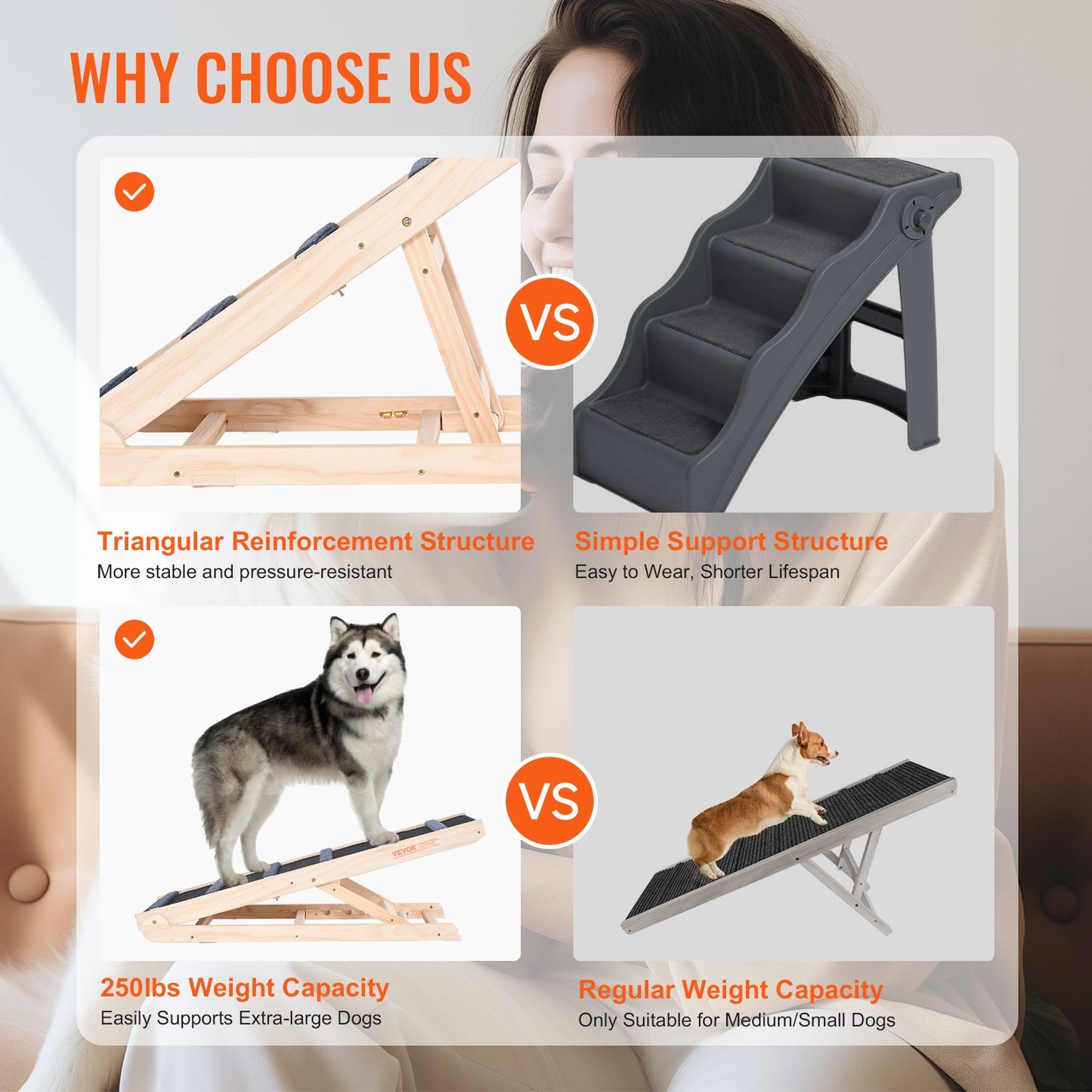 WHY CHOOSE US

VS

Triangular Reinforcement Structure
More stable and pressure-resistant

Simple Support Structure
Easy to Wear, Shorter Lifespan

VEVOR

VS

250lbs Weight Capacity
Easily Supports Extra-large Dogs

Regular Weight Capacity
Only Suitable for Medium/Small Dogs